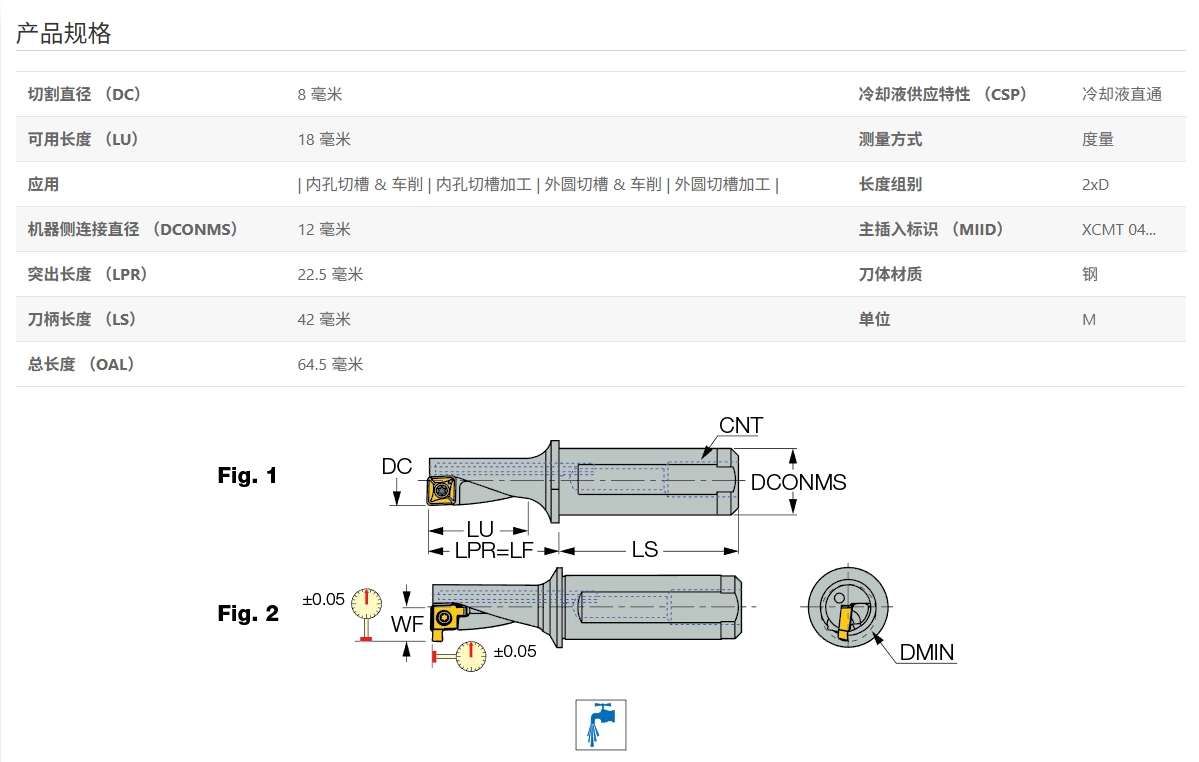 产品规格

| 切割直径 （DC） | 8 毫米 | 冷却液供应特性 （CSP） | 冷却液直通 |
|---|---|---|---|
| 可用长度 （LU） | 18 毫米 | 测量方式 | 度量 |
| 应用 | \| 内孔切槽 & 车削 \| 内孔切槽加工 \| 外圆切槽 & 车削 \| 外圆切槽加工 \| | 长度组别 | 2xD |
| 机器侧连接直径 （DCONMS） | 12 毫米 | 主插入标识 （MIID） | XCMT 04... |
| 突出长度 （LPR） | 22.5 毫米 | 刀体材质 | 钢 |
| 刀柄长度 （LS） | 42 毫米 | 单位 | M |
| 总长度 （OAL） | 64.5 毫米 | | |

Fig. 1
DC
CNT
DCONMS
LU
LPR=LF
LS

Fig. 2
±0.05
WF
±0.05
DMIN